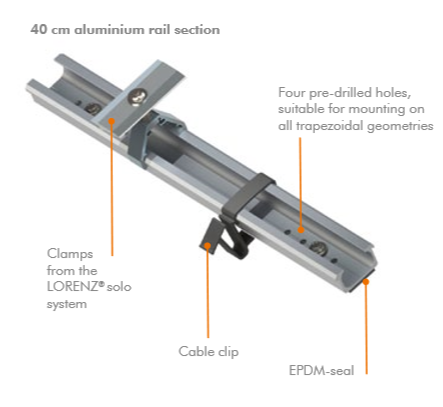 40 cm aluminium rail section

Four pre-drilled holes, suitable for mounting on all trapezoidal geometries

Clamps from the LORENZ® solo system

Cable clip

EPDM-seal