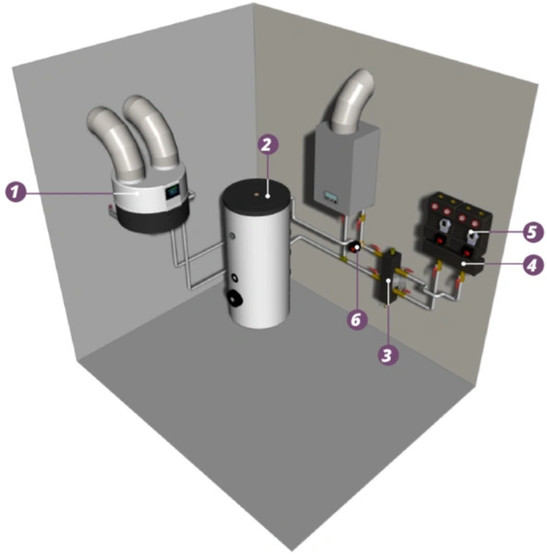 1
2
5
4
6
3