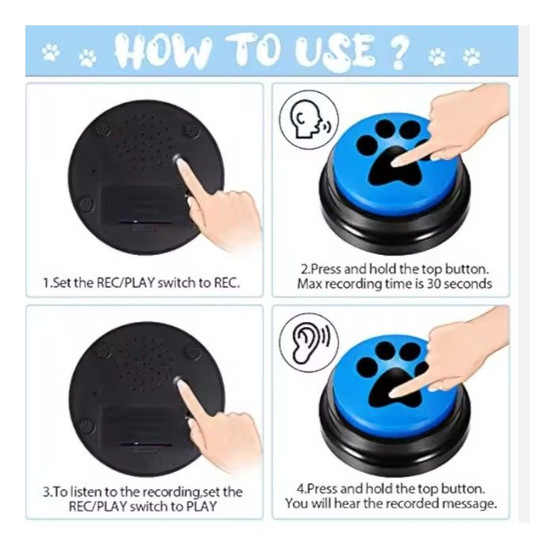 HOW TO USE ?

1.Set the REC/PLAY switch to REC.

2.Press and hold the top button. Max recording time is 30 seconds

3.To listen to the recording,set the REC/PLAY switch to PLAY

4.Press and hold the top button. You will hear the recorded message.