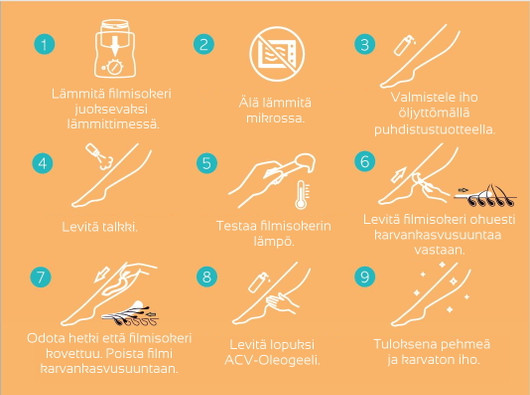 1
Lämmitä filmisokeri juoksevaksi lämmittimessä.

2
Älä lämmitä mikrossa.

3
Valmistele iho öljyttömällä puhdistustuotteella.

4
Levitä talkki.

5
Testaa filmisokerin lämpö.

6
Levitä filmisokeri ohuesti karvankasvusuuntaa vastaan.

7
Odota hetki että filmisokeri kovettuu. Poista filmi karvankasvusuuntaan.

8
Levitä lopuksi ACV-Oleogeeli.

9
Tuloksena pehmeä ja karvaton iho.