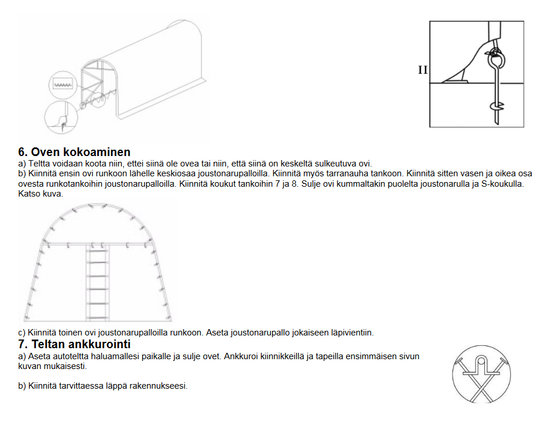 II

6. Oven kokoaminen
a) Teltta voidaan koota niin, ettei siinä ole ovea tai niin, että siinä on keskeltä sulkeutuva ovi.
b) Kiinnitä ensin ovi runkoon lähelle keskiosaa joustonarupalloilla. Kiinnitä myös tarranauha tankoon. Kiinnitä sitten vasen ja oikea osa ovesta runkotankoihin joustonarupalloilla. Kiinnitä koukut tankoihin 7 ja 8. Sulje ovi kummaltakin puolelta joustonarulla ja S-koukulla. Katso kuva.

c) Kiinnitä toinen ovi joustonarupalloilla runkoon. Aseta joustonarupallo jokaiseen läpivientiin.
7. Teltan ankkurointi
a) Aseta autoteltta haluamallesi paikalle ja sulje ovet. Ankkuroi kiinnikkeillä ja tapeilla ensimmäisen sivun kuvan mukaisesti.

b) Kiinnitä tarvittaessa läppä rakennukseesi.