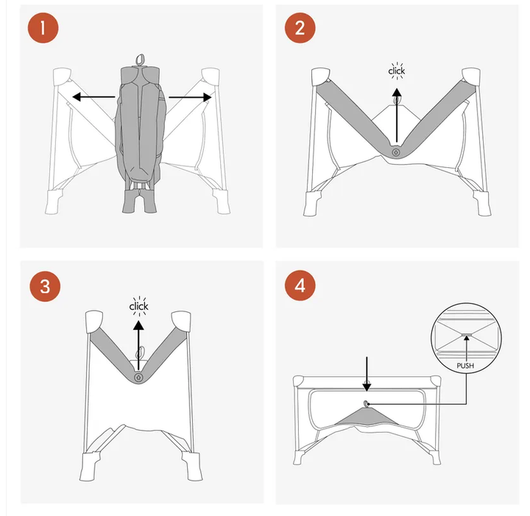 1

2

click

3

click

4

PUSH